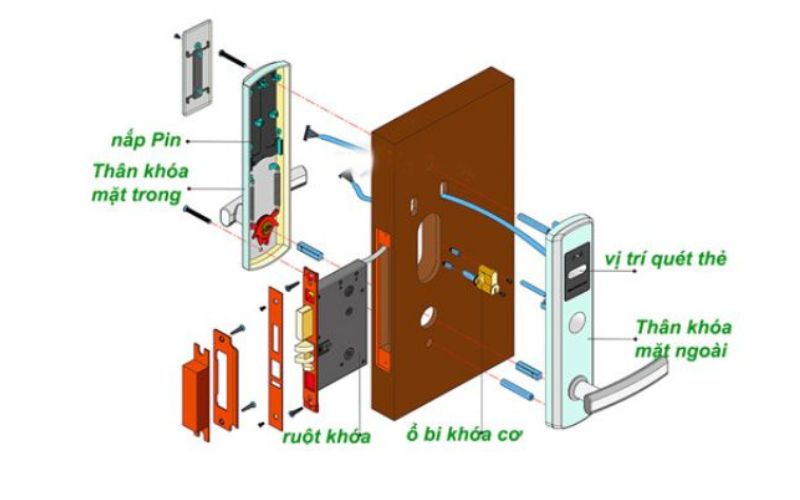 nắp Pin

Thân khóa mặt trong

vị trí quét thẻ

Thân khóa mặt ngoài

ruột khóa

ổ bi khóa cơ